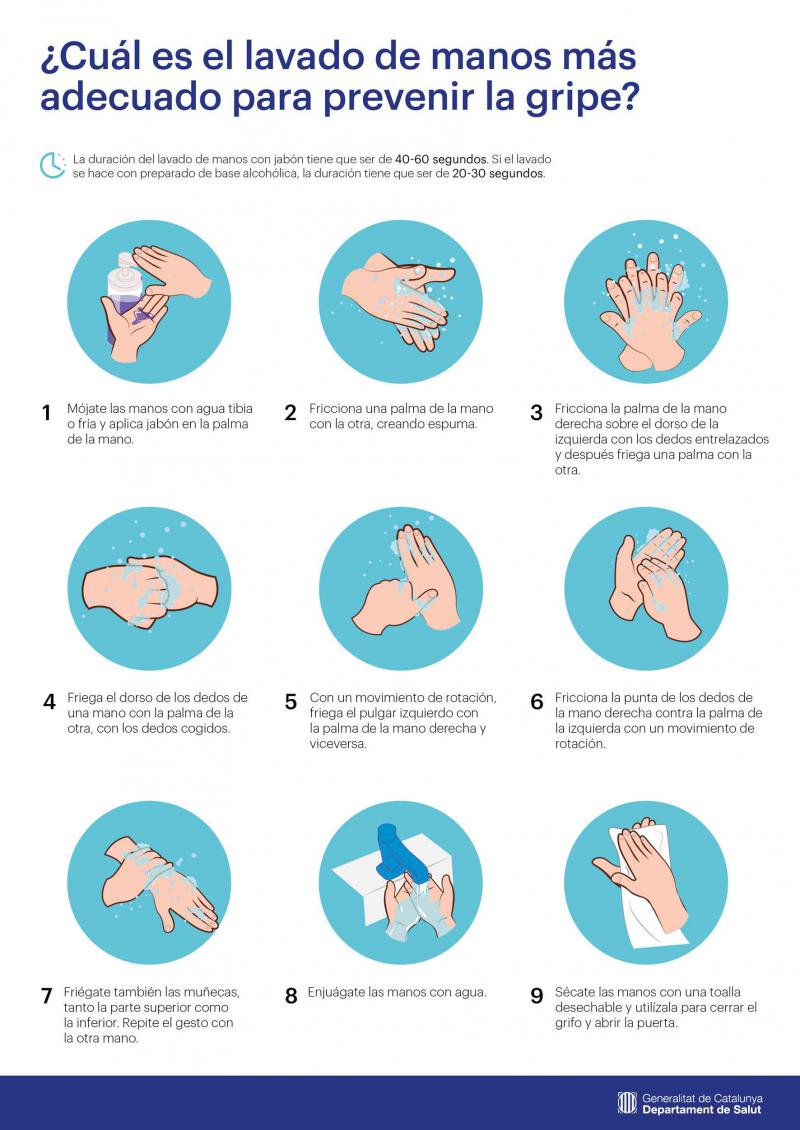 ¿Cuál es el lavado de manos más adecuado para prevenir la gripe?

La duración del lavado de manos con jabón tiene que ser de 40-60 segundos. Si el lavado se hace con preparado de base alcohólica, la duración tiene que ser de 20-30 segundos.

1 Mójate las manos con agua tibia o fría y aplica jabón en la palma de la mano.

2 Fricciona una palma de la mano con la otra, creando espuma.

3 Fricciona la palma de la mano derecha sobre el dorso de la izquierda con los dedos entrelazados y después friega una palma con la otra.

4 Friega el dorso de los dedos de una mano con la palma de la otra, con los dedos cogidos.

5 Con un movimiento de rotación, friega el pulgar izquierdo con la palma de la mano derecha y viceversa.

6 Fricciona la punta de los dedos de la mano derecha contra la palma de la izquierda con un movimiento de rotación.

7 Friégate también las muñecas, tanto la parte superior como la inferior. Repite el gesto con la otra mano.

8 Enjuágate las manos con agua.

9 Sécate las manos con una toalla desechable y utilízala para cerrar el grifo y abrir la puerta.

Generalitat de Catalunya
Departament de Salut